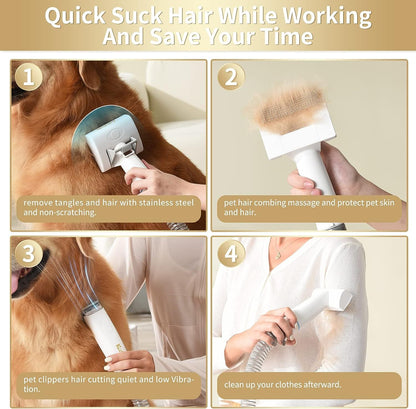 Quick Suck Hair While Working And Save Your Time

1

remove tangles and hair with stainless steel and non-scratching.

2

pet hair combing massage and protect pet skin and hair.

3

pet clippers hair cutting quiet and low Vibration.

4

clean up your clothes afterward.